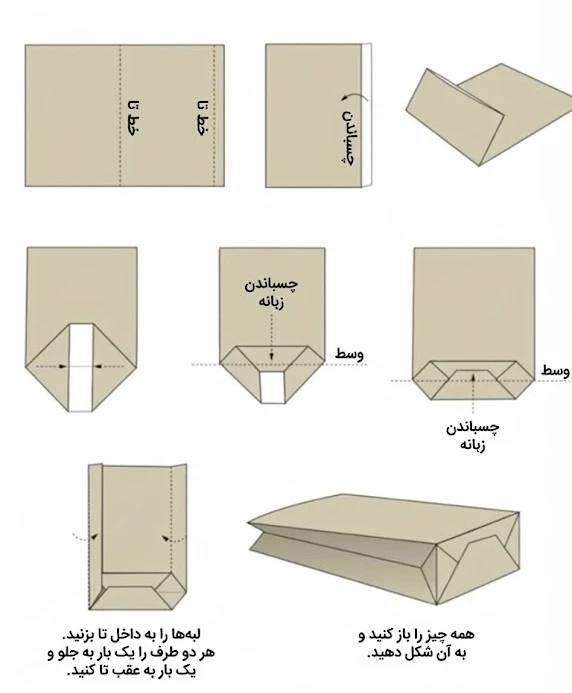 خط تا

خط تا

چسباندن

چسباندن
زبانه

وسط

وسط

چسباندن
زبانه

لبه‌ها را به داخل تا بزنید.
هر دو طرف را یک بار به جلو و یک بار به عقب تا کنید.

همه چیز را باز کنید و
به آن شکل دهید.