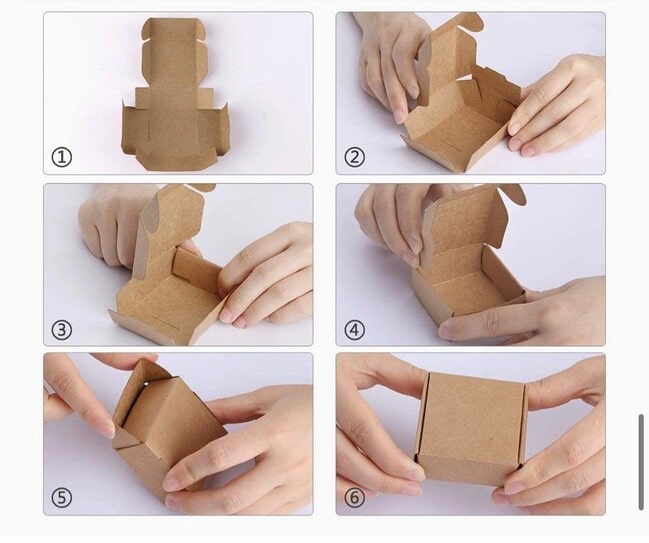 ①

②

③

④

⑤

⑥