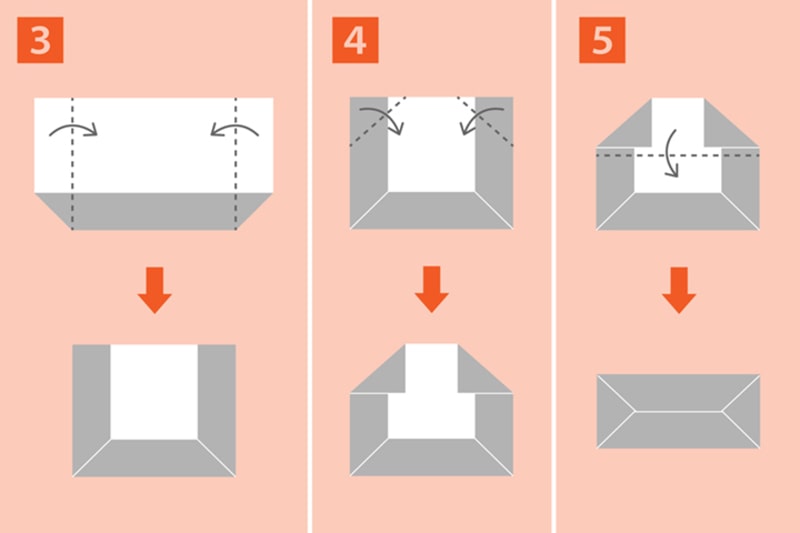 3

4

5