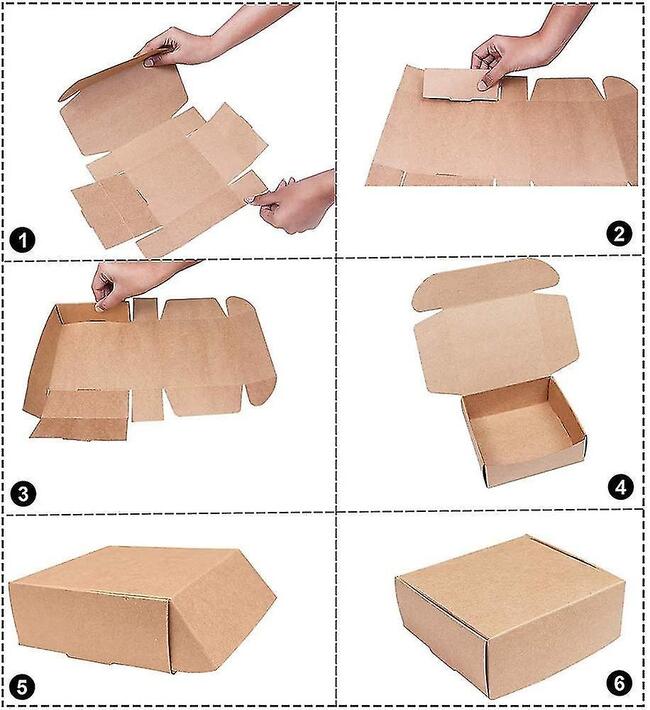 1

2

3

4

5

6